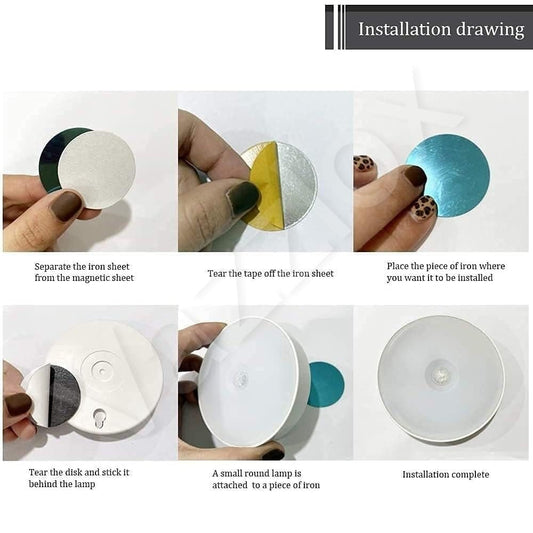 Installation drawing

Separate the iron sheet from the magnetic sheet

Tear the tape off the iron sheet

Place the piece of iron where you want it to be installed

Tear the disk and stick it behind the lamp

A small round lamp is attached to a piece of iron

Installation complete