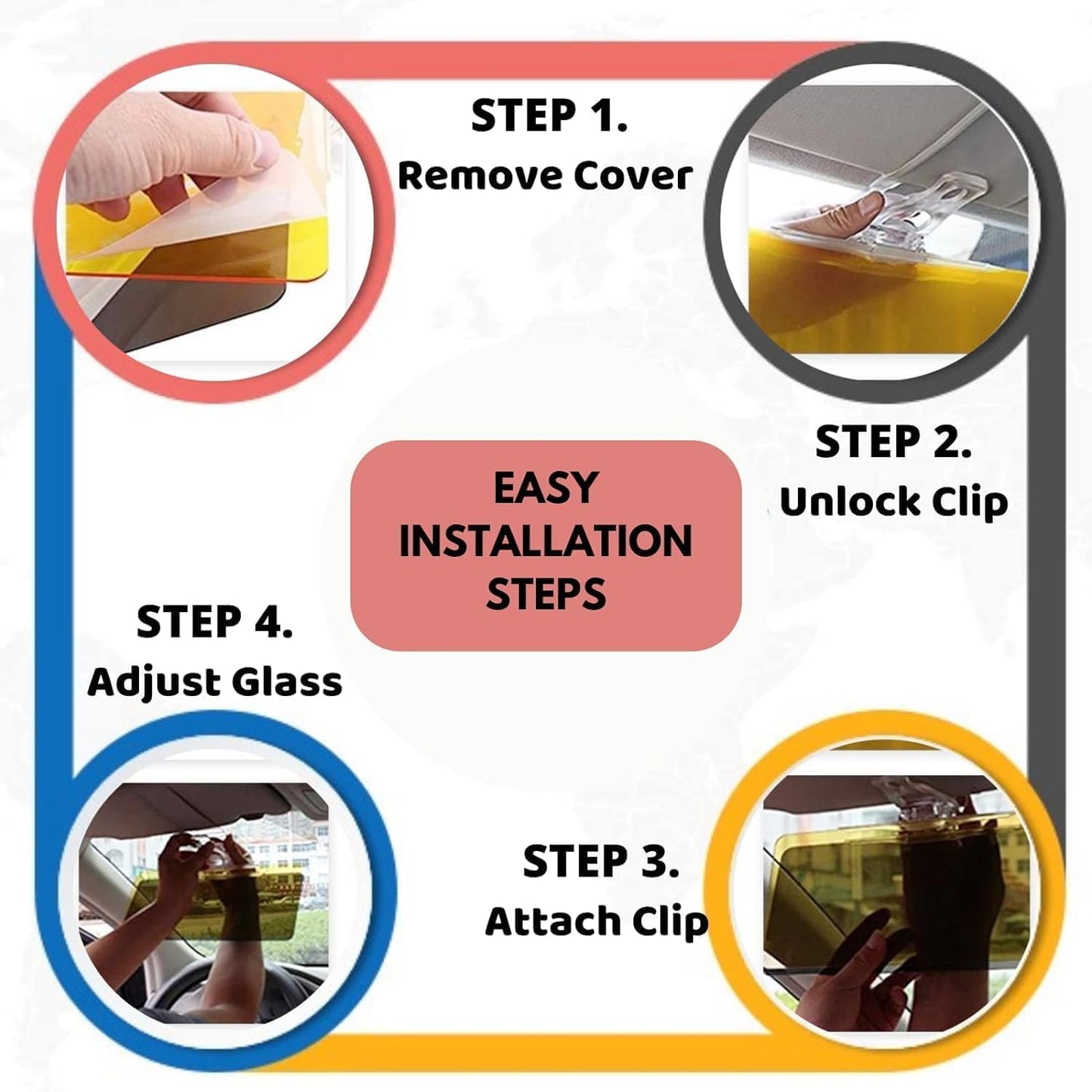 STEP 1.
Remove Cover

STEP 2.
Unlock Clip

EASY
INSTALLATION
STEPS

STEP 4.
Adjust Glass

STEP 3.
Attach Clip