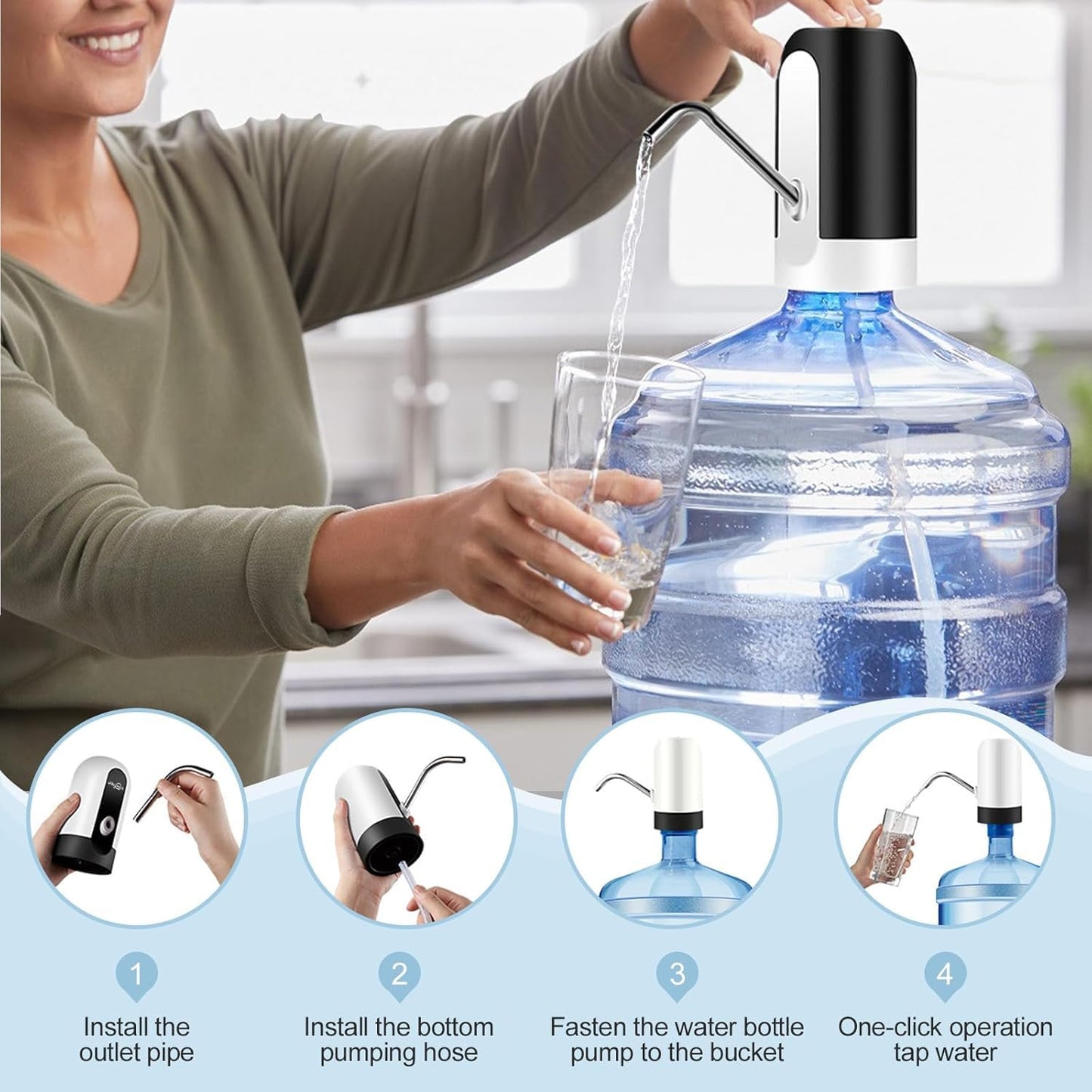 1
Install the outlet pipe

2
Install the bottom pumping hose

3
Fasten the water bottle pump to the bucket

4
One-click operation tap water