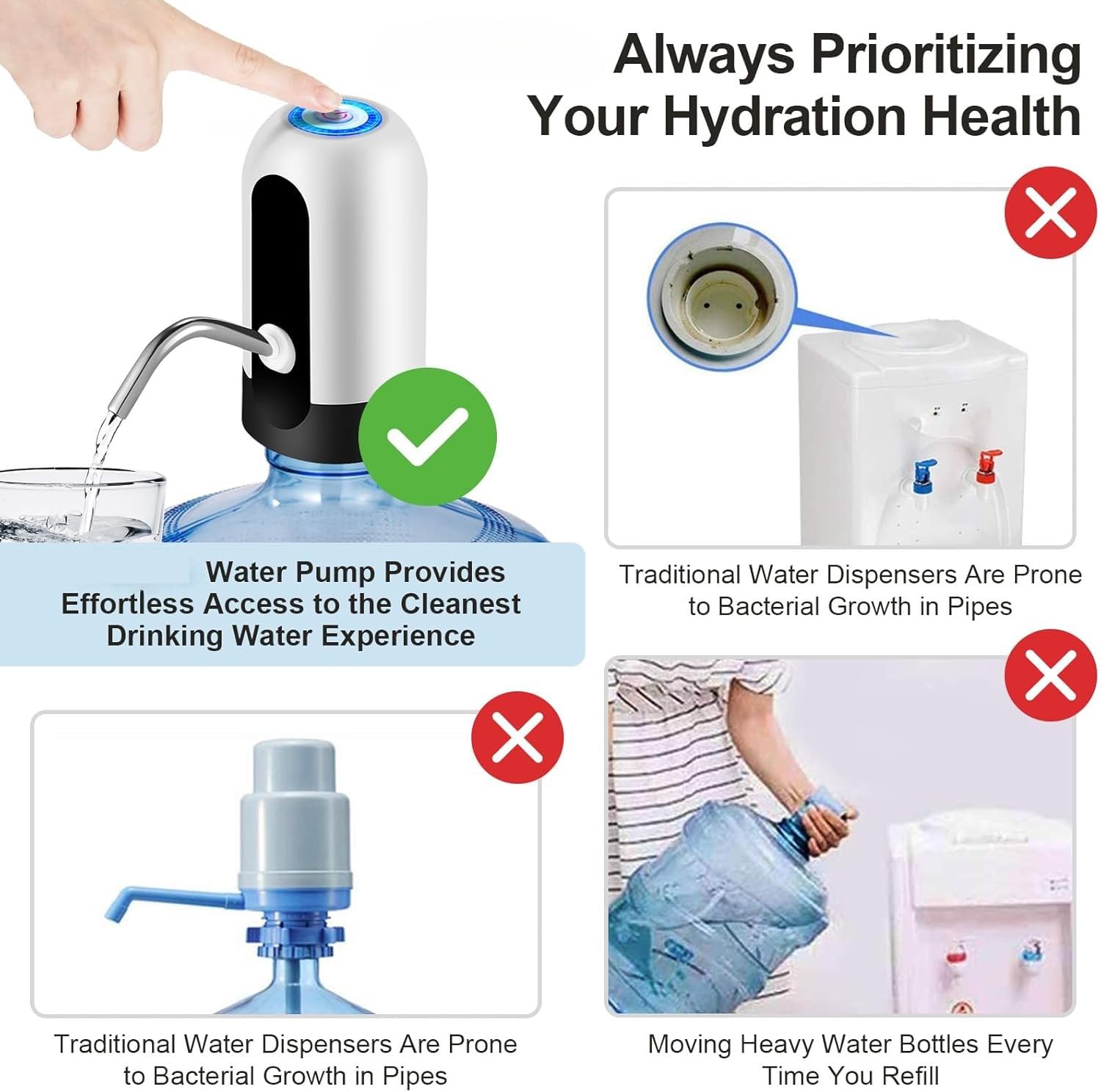 Always Prioritizing Your Hydration Health

Water Pump Provides Effortless Access to the Cleanest Drinking Water Experience

Traditional Water Dispensers Are Prone to Bacterial Growth in Pipes

Traditional Water Dispensers Are Prone to Bacterial Growth in Pipes

Moving Heavy Water Bottles Every Time You Refill